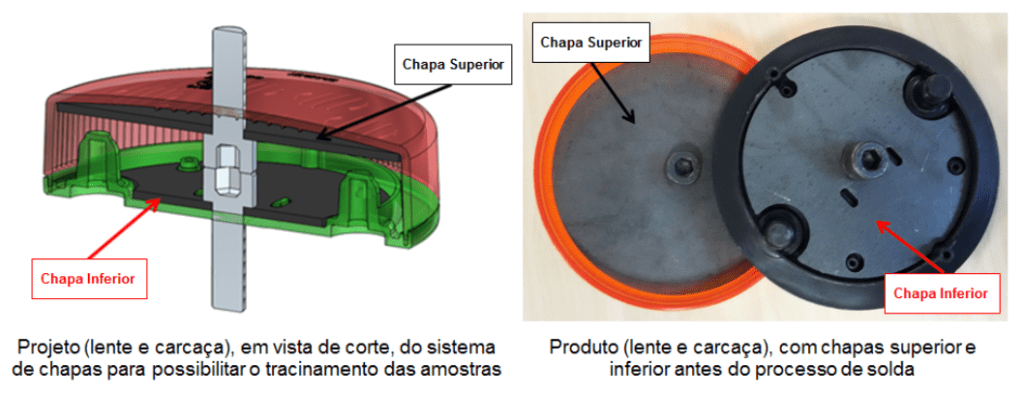 Chapa Superior

Chapa Inferior

Projeto (lente e carcaça), em vista de corte, do sistema de chapas para possibilitar o tracinamento das amostras

Chapa Superior

Chapa Inferior

Produto (lente e carcaça), com chapas superior e inferior antes do processo de solda